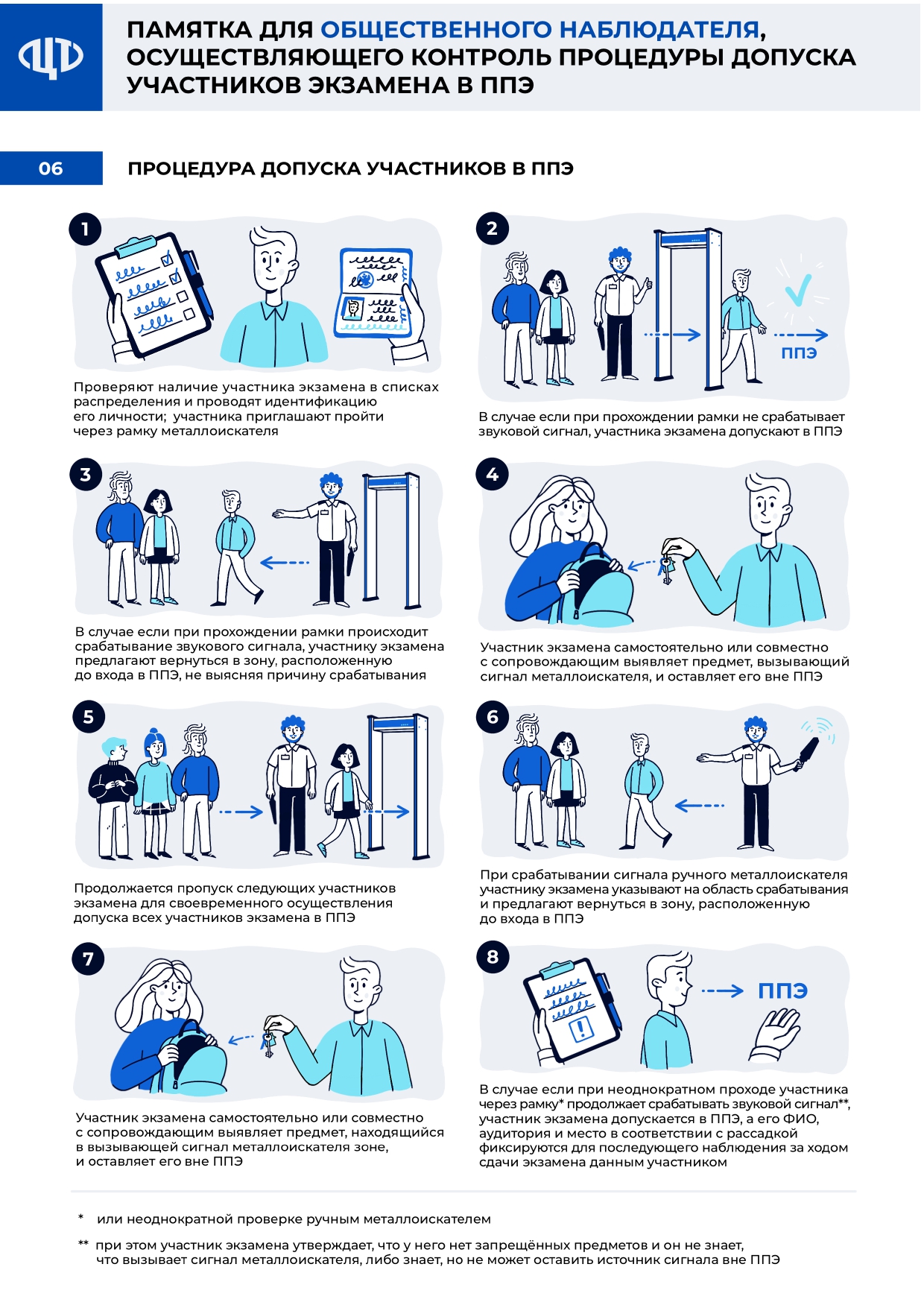 ПАМЯТКА ДЛЯ ОБЩЕСТВЕННОГО НАБЛЮДАТЕЛЯ, ОСУЩЕСТВЛЯЮЩЕГО КОНТРОЛЬ ПРОЦЕДУРЫ ДОПУСКА УЧАСТНИКОВ ЭКЗАМЕНА В ППЭ

06

ПРОЦЕДУРА ДОПУСКА УЧАСТНИКОВ В ППЭ

1

Проверяют наличие участника экзамена в списках распределения и проводят идентификацию его личности; участника приглашают пройти через рамку металлоискателя

2

ППЭ

В случае если при прохождении рамки не срабатывает звуковой сигнал, участника экзамена допускают в ППЭ

3

В случае если при прохождении рамки происходит срабатывание звукового сигнала, участнику экзамена предлагают вернуться в зону, расположенную до входа в ППЭ, не выясняя причину срабатывания

4

Участник экзамена самостоятельно или совместно с сопровождающим выявляет предмет, вызывающий сигнал металлоискателя, и оставляет его вне ППЭ

5

Продолжается пропуск следующих участников экзамена для своевременного осуществления допуска всех участников экзамена в ППЭ

6

При срабатывании сигнала ручного металлоискателя участнику экзамена указывают на область срабатывания и предлагают вернуться в зону, расположенную до входа в ППЭ

7

Участник экзамена самостоятельно или совместно с сопровождающим выявляет предмет, находящийся в вызывающей сигнал металлоискателя зоне, и оставляет его вне ППЭ

8

ППЭ

В случае если при неоднократном проходе участника через рамку* продолжает срабатывать звуковой сигнал**, участник экзамена допускается в ППЭ, а его ФИО, аудитория и место в соответствии с рассадкой фиксируются для последующего наблюдения за ходом сдачи экзамена данным участником

* или неоднократной проверке ручным металлоискателем

** при этом участник экзамена утверждает, что у него нет запрещённых предметов и он не знает, что вызывает сигнал металлоискателя, либо знает, но не может оставить источник сигнала вне ППЭ